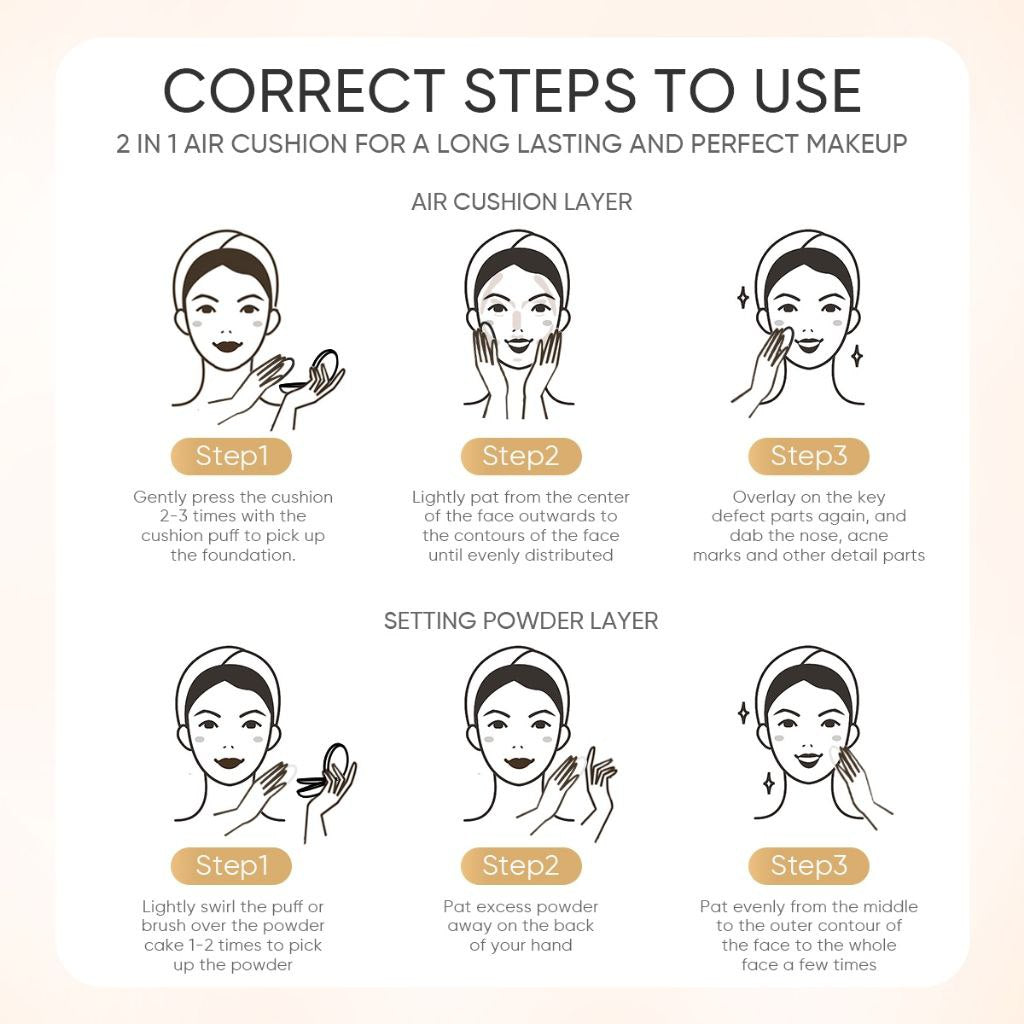 CORRECT STEPS TO USE
2 IN 1 AIR CUSHION FOR A LONG LASTING AND PERFECT MAKEUP

AIR CUSHION LAYER

Step1
Gently press the cushion 2-3 times with the cushion puff to pick up the foundation.

Step2
Lightly pat from the center of the face outwards to the contours of the face until evenly distributed

Step3
Overlay on the key defect parts again, and dab the nose, acne marks and other detail parts

SETTING POWDER LAYER

Step1
Lightly swirl the puff or brush over the powder cake 1-2 times to pick up the powder

Step2
Pat excess powder away on the back of your hand

Step3
Pat evenly from the middle to the outer contour of the face to the whole face a few times