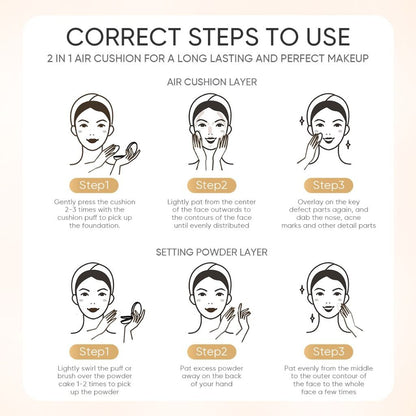 CORRECT STEPS TO USE
2 IN 1 AIR CUSHION FOR A LONG LASTING AND PERFECT MAKEUP

AIR CUSHION LAYER

Step1
Gently press the cushion 2-3 times with the cushion puff to pick up the foundation.

Step2
Lightly pat from the center of the face outwards to the contours of the face until evenly distributed

Step3
Overlay on the key defect parts again, and dab the nose, acne marks and other detail parts

SETTING POWDER LAYER

Step1
Lightly swirl the puff or brush over the powder cake 1-2 times to pick up the powder

Step2
Pat excess powder away on the back of your hand

Step3
Pat evenly from the middle to the outer contour of the face to the whole face a few times